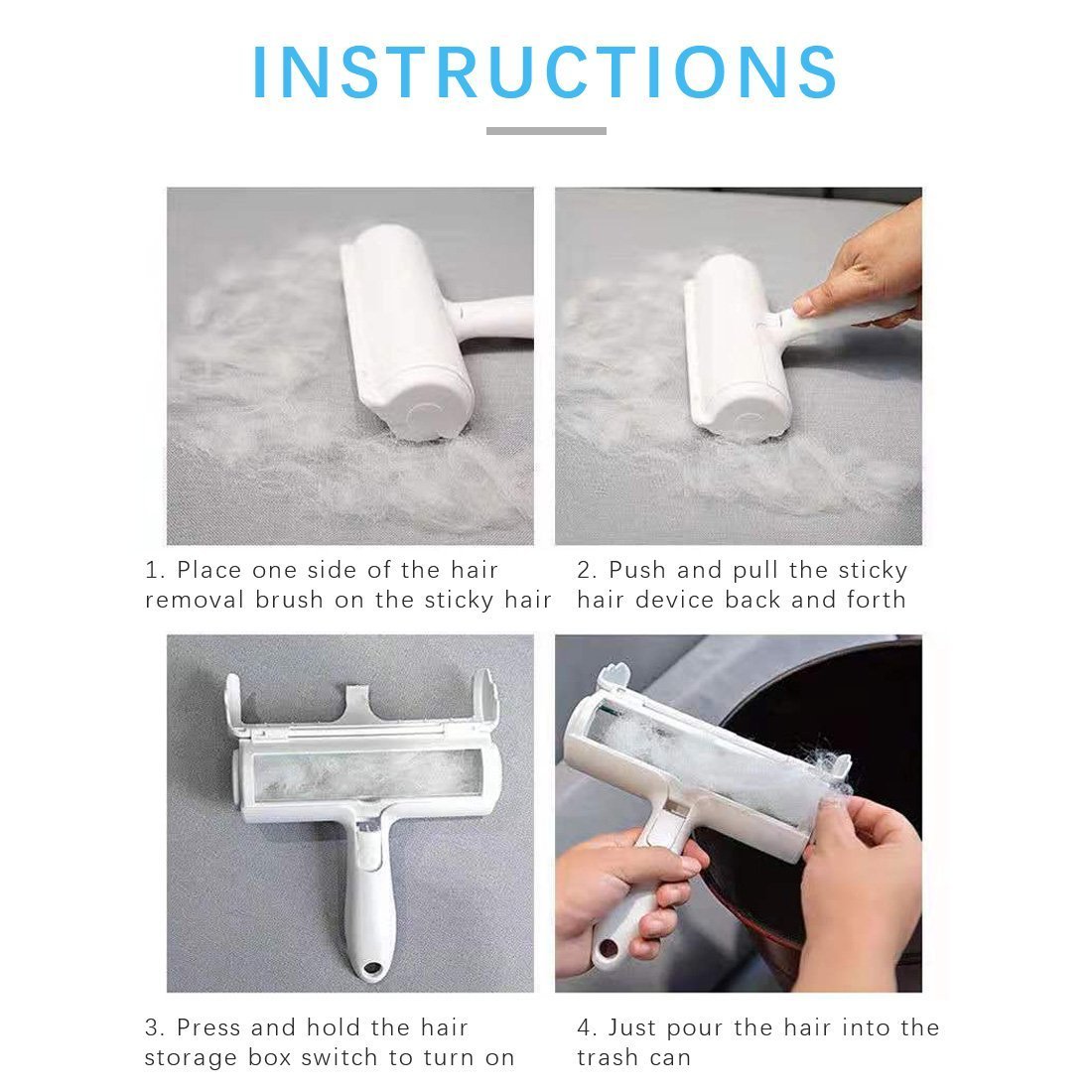 INSTRUCTIONS

1. Place one side of the hair removal brush on the sticky hair

2. Push and pull the sticky hair device back and forth

3. Press and hold the hair storage box switch to turn on

4. Just pour the hair into the trash can